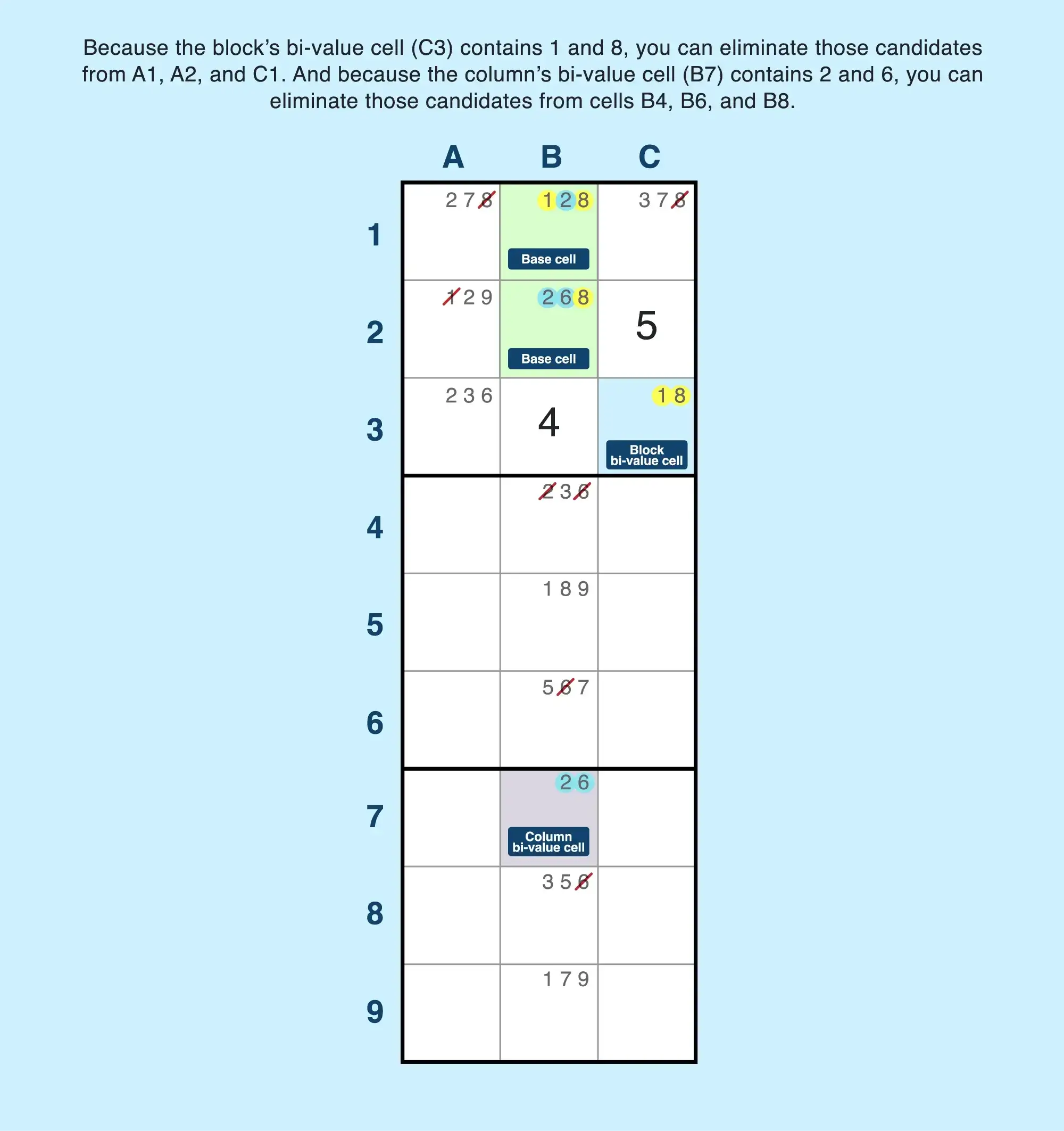 Because the block's bi-value cell (C3) contains 1 and 8, you can eliminate those candidates from A1, A2, and C1. And because the column's bi-value cell (B7) contains 2 and 6, you can eliminate those candidates from cells B4, B6, and B8.

| | A | B | C |
|---|---|---|---|
| 1 | 2 7 8 | 1 2 8 Base cell | 3 7 8 |
| 2 | 1 2 9 | 2 6 8 Base cell | 5 |
| 3 | 2 3 6 | 4 | 1 8 Block bi-value cell |
| 4 | | 2 3 6 | |
| 5 | | 1 8 9 | |
| 6 | | 5 6 7 | |
| 7 | | 2 6 Column bi-value cell | |
| 8 | | 3 5 6 | |
| 9 | | 1 7 9 | |